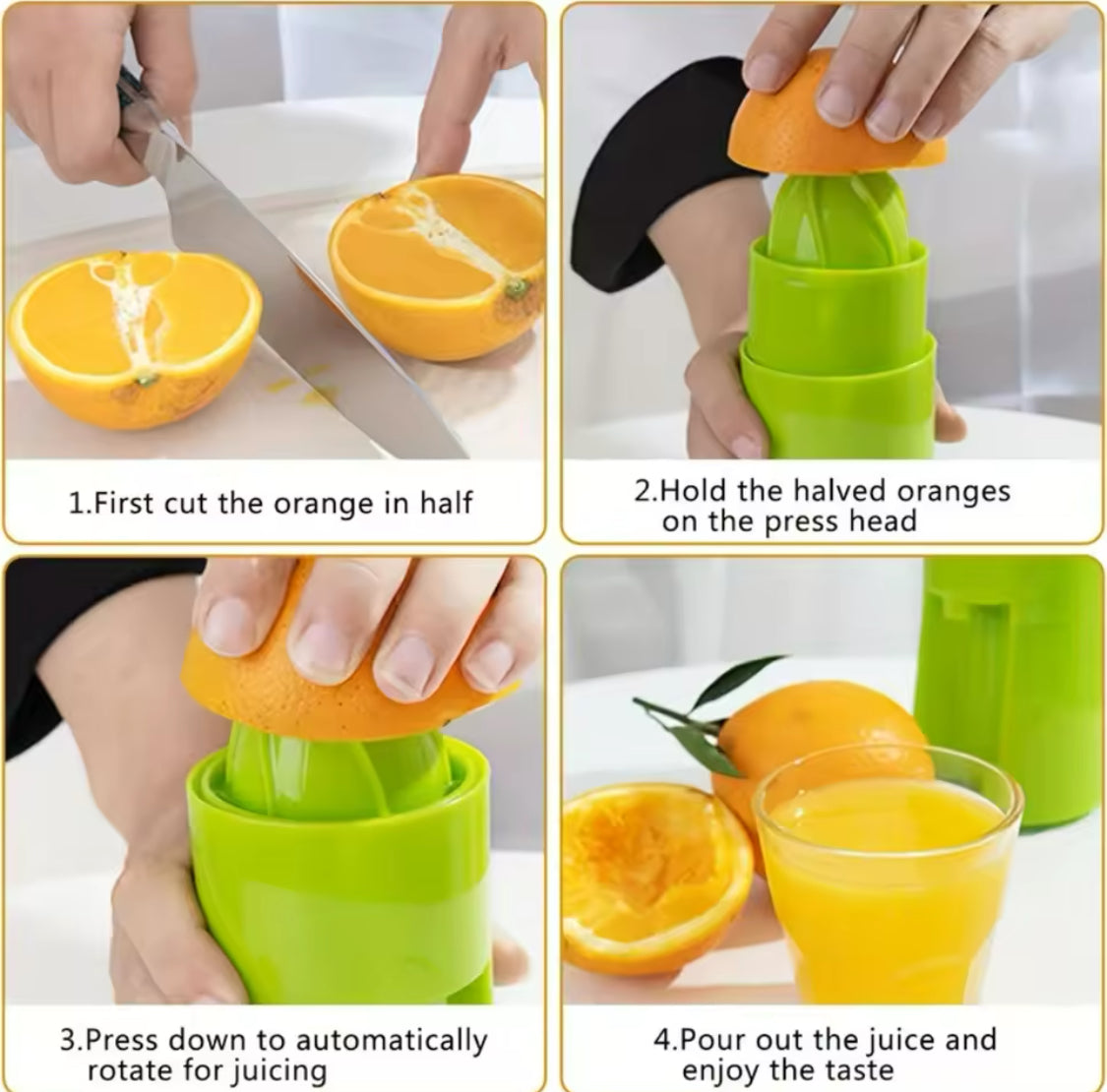 1.First cut the orange in half

2.Hold the halved oranges on the press head

3.Press down to automatically rotate for juicing

4.Pour out the juice and enjoy the taste